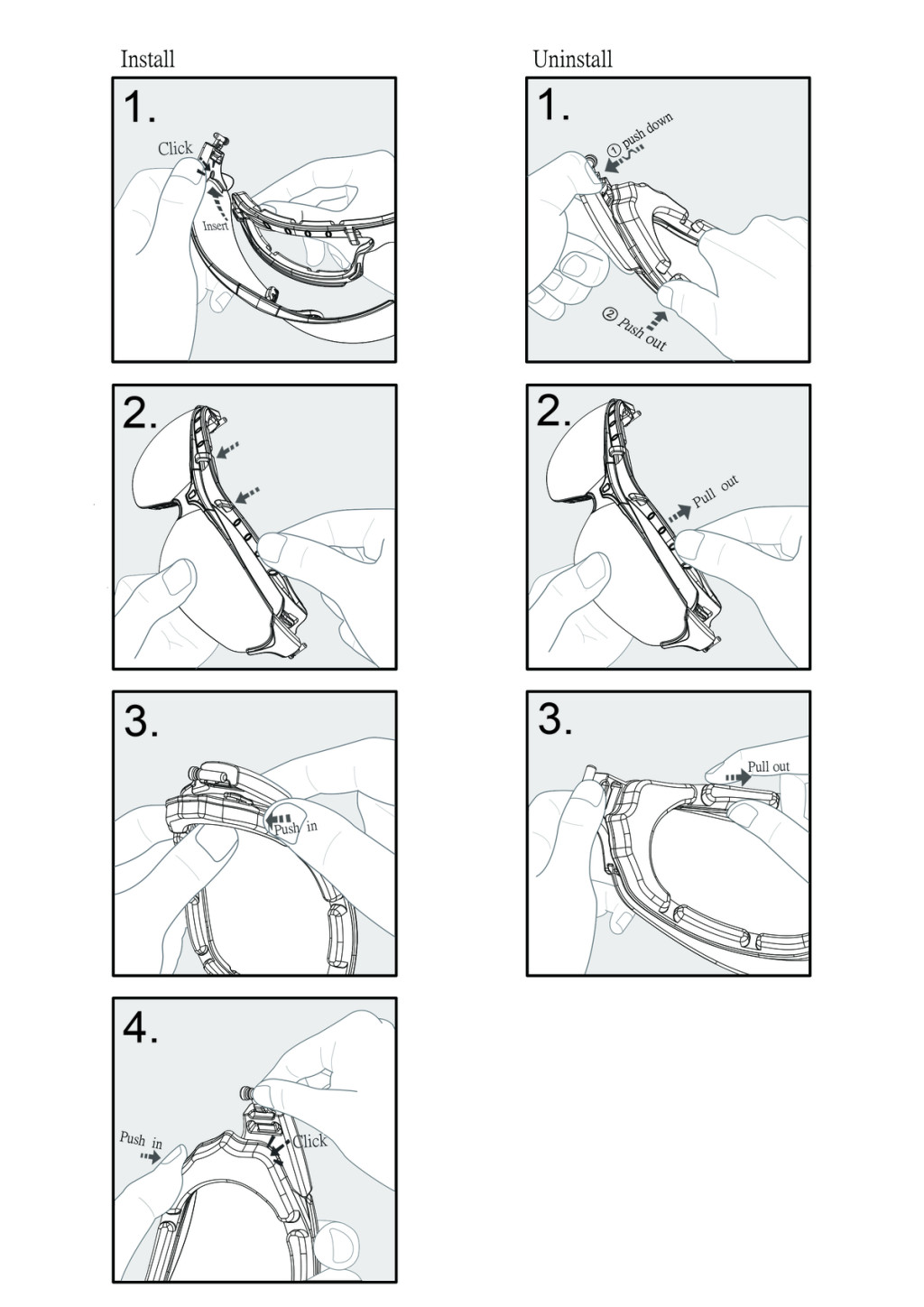 Install

1.
Click
Insert

2.

3.
Push in

4.
Push in
Click

Uninstall

1.
① push down
② Push out

2.
Pull out

3.
Pull out